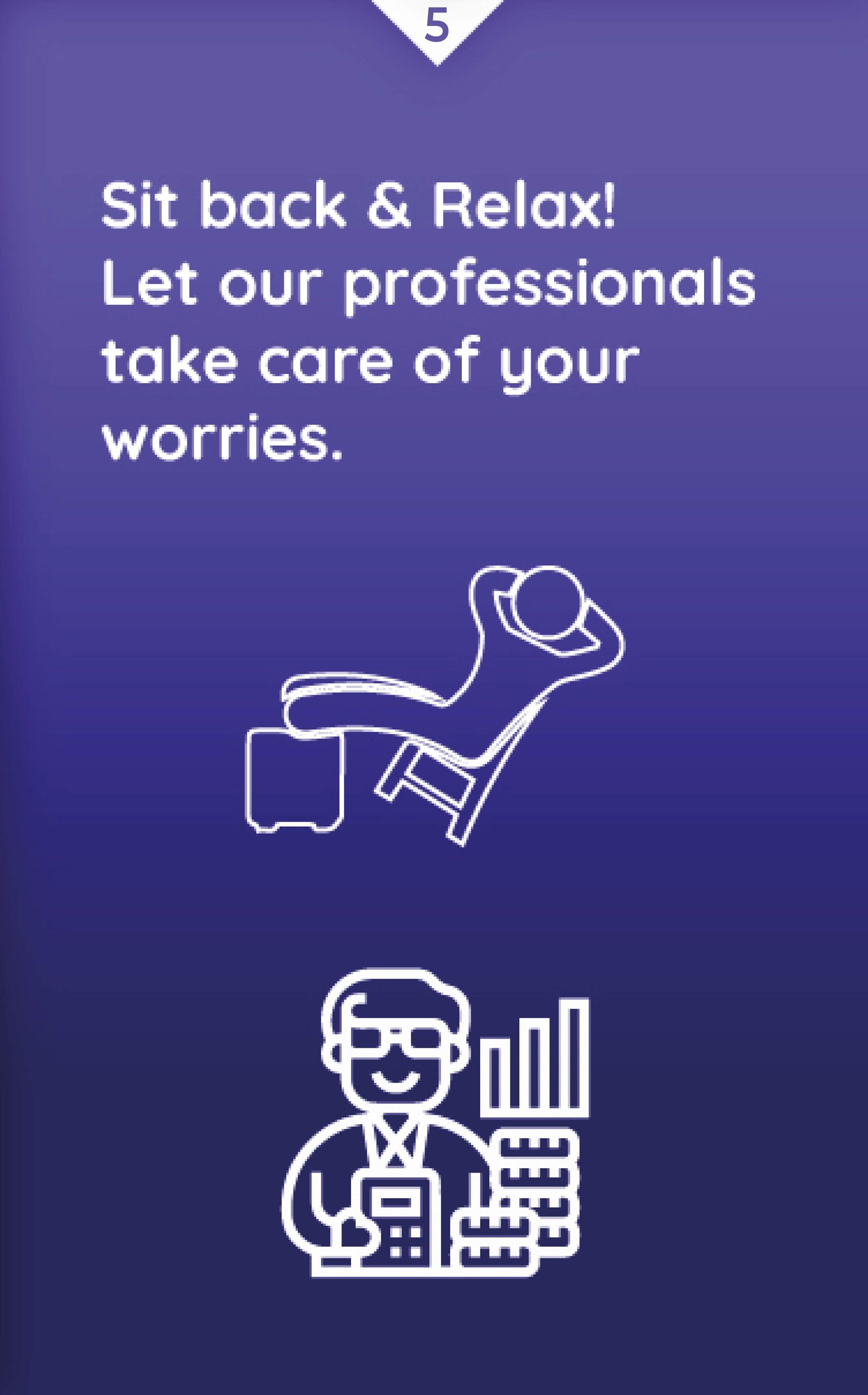 5

Sit back & Relax!
Let our professionals take care of your worries.