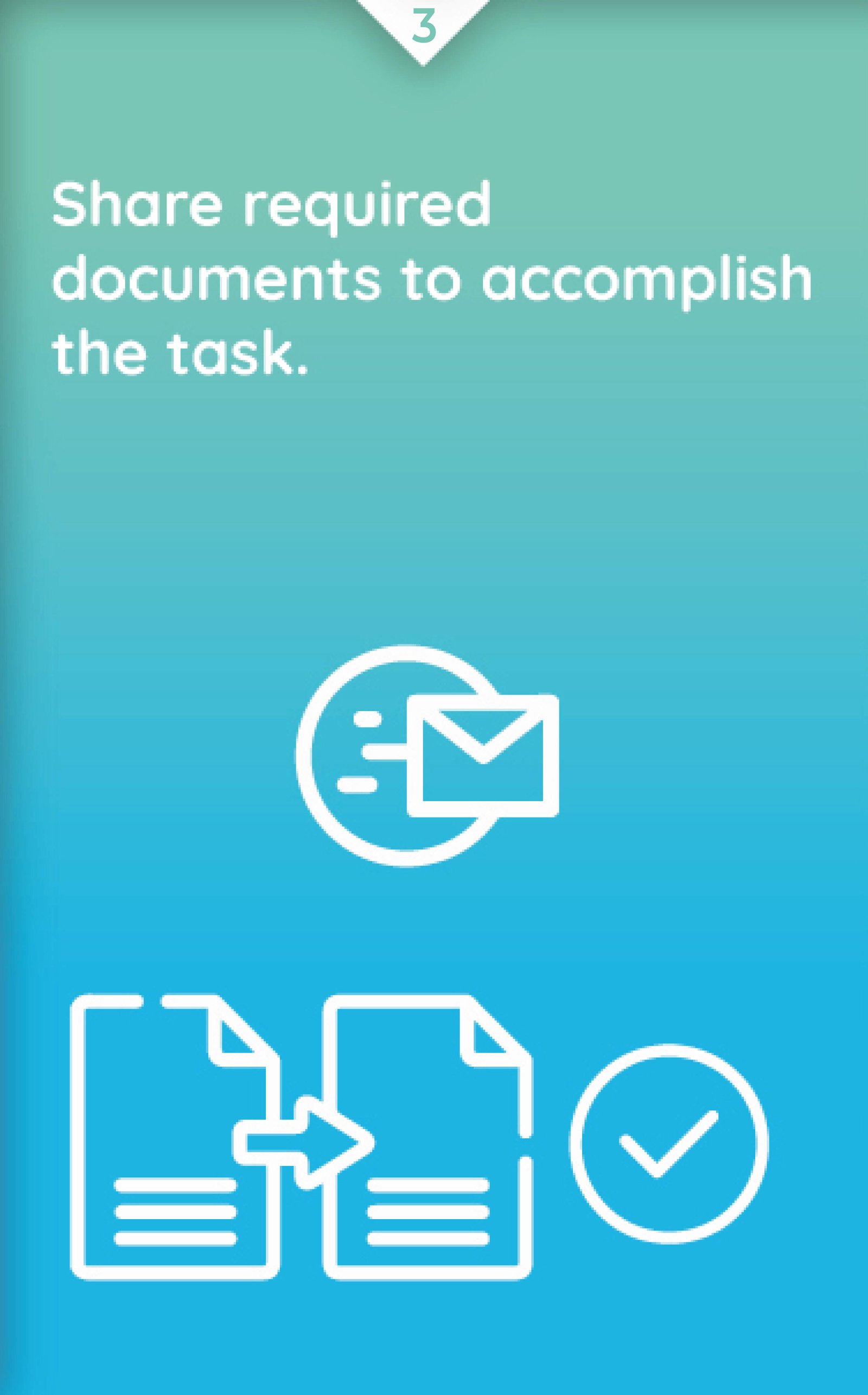 3

Share required documents to accomplish the task.