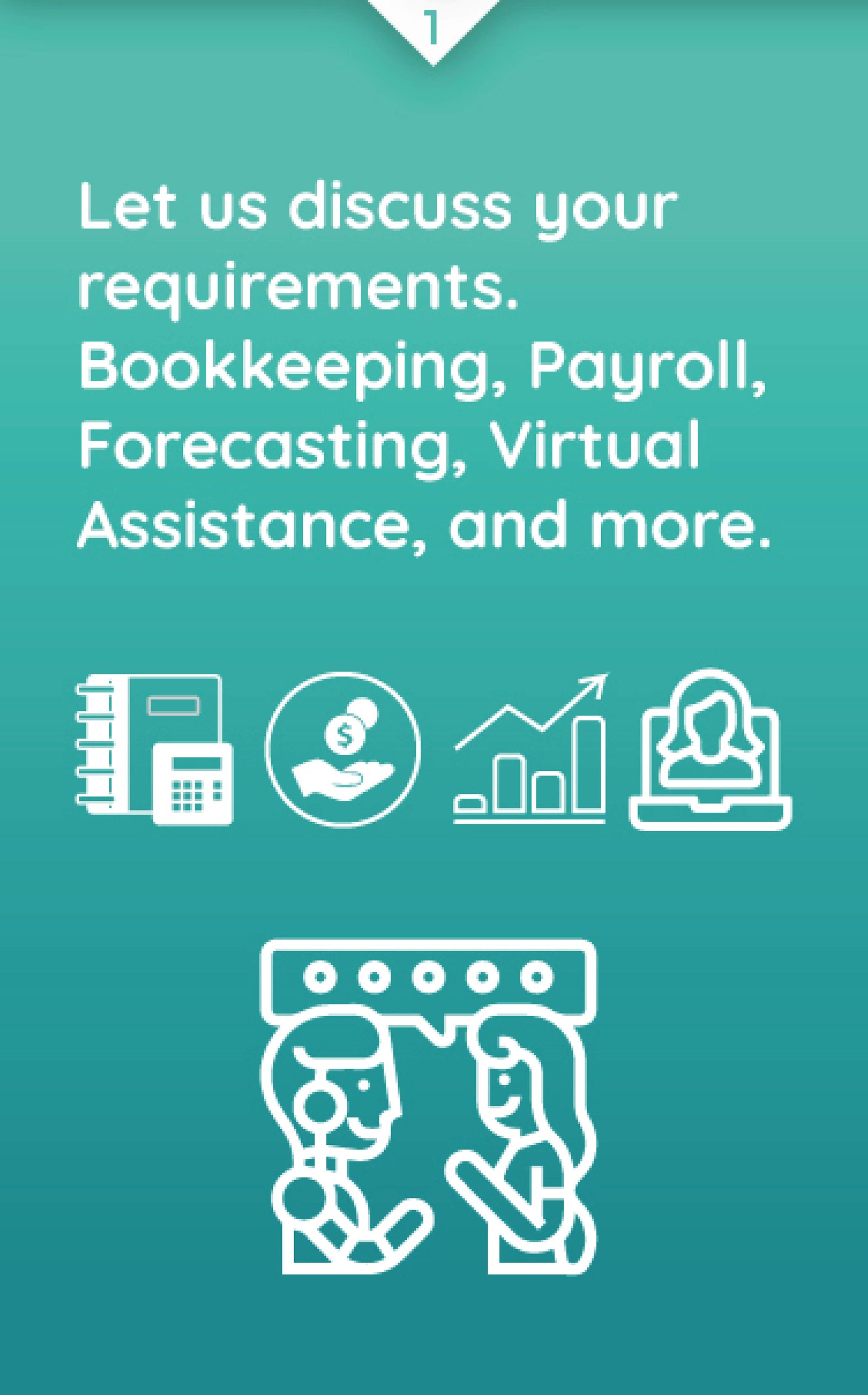 1

Let us discuss your requirements. Bookkeeping, Payroll, Forecasting, Virtual Assistance, and more.

$